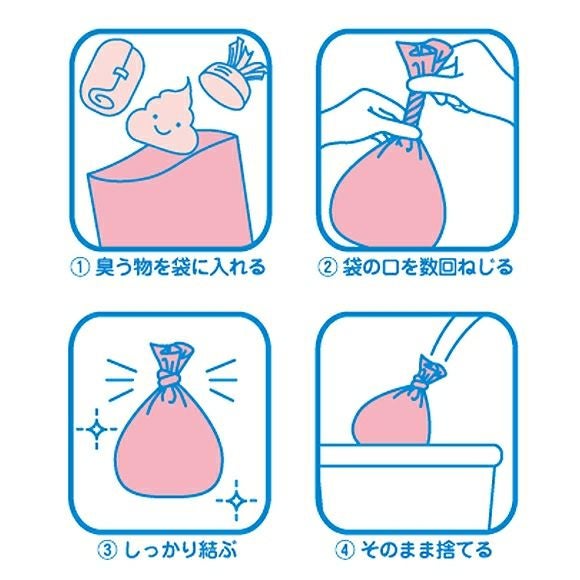 ① 臭う物を袋に入れる

② 袋の口を数回ねじる

③ しっかり結ぶ

④ そのまま捨てる